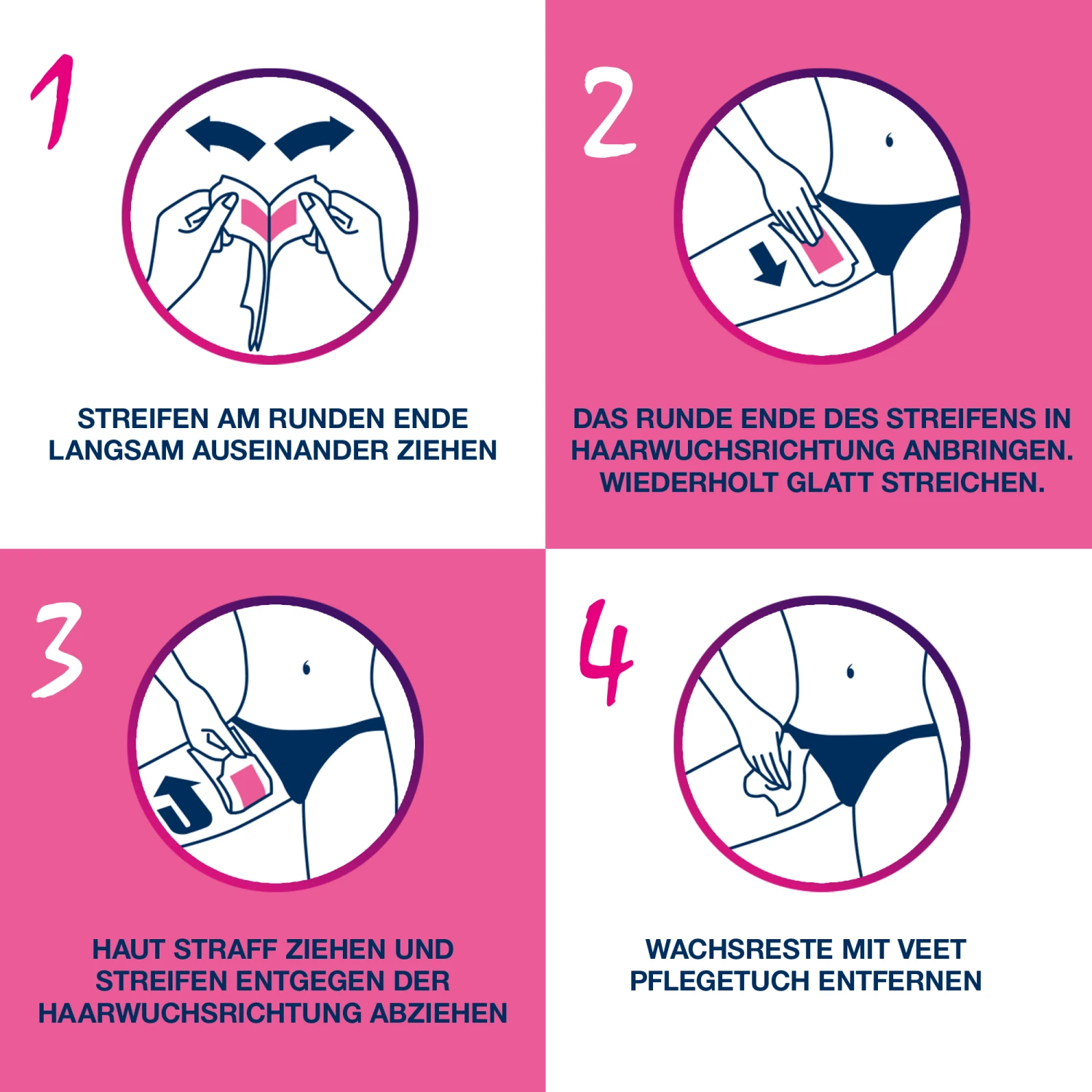 1

STREIFEN AM RUNDEN ENDE LANGSAM AUSEINANDER ZIEHEN

2

DAS RUNDE ENDE DES STREIFENS IN HAARWUCHSRICHTUNG ANBRINGEN. WIEDERHOLT GLATT STREICHEN.

3

HAUT STRAFF ZIEHEN UND STREIFEN ENTGEGEN DER HAARWUCHSRICHTUNG ABZIEHEN

4

WACHSRESTE MIT VEET PFLEGETUCH ENTFERNEN